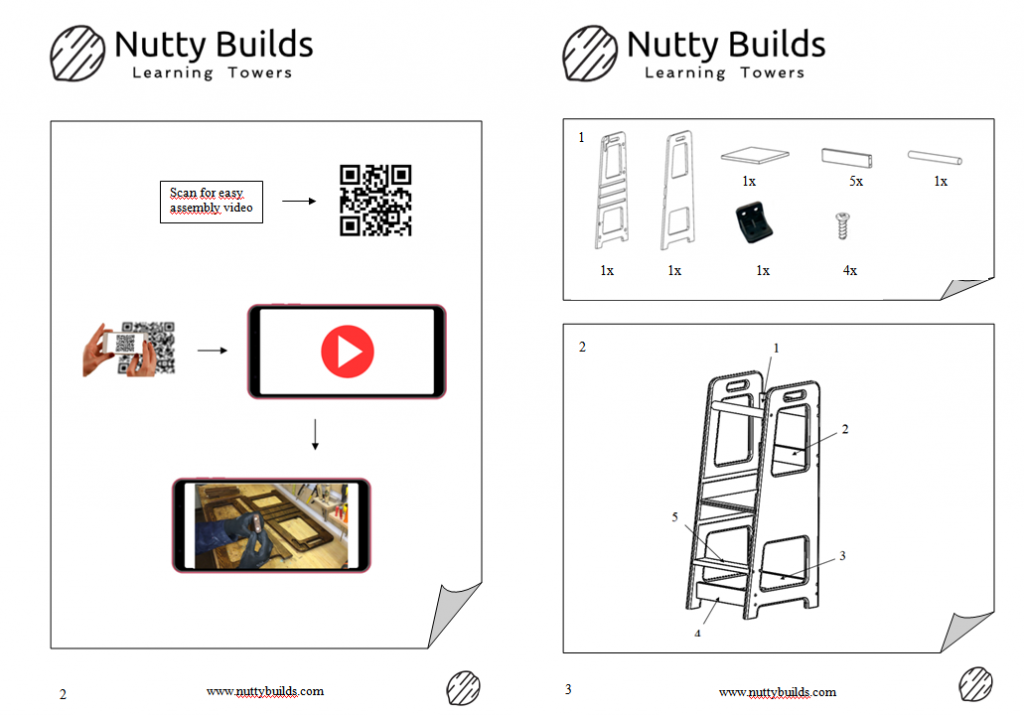 Nutty Builds
Learning Towers

Scan for easy assembly video

2

www.nuttybuilds.com

Nutty Builds
Learning Towers

1

1x

5x

1x

1x

1x

1x

4x

2

1

2

5

3

4

3

www.nuttybuilds.com